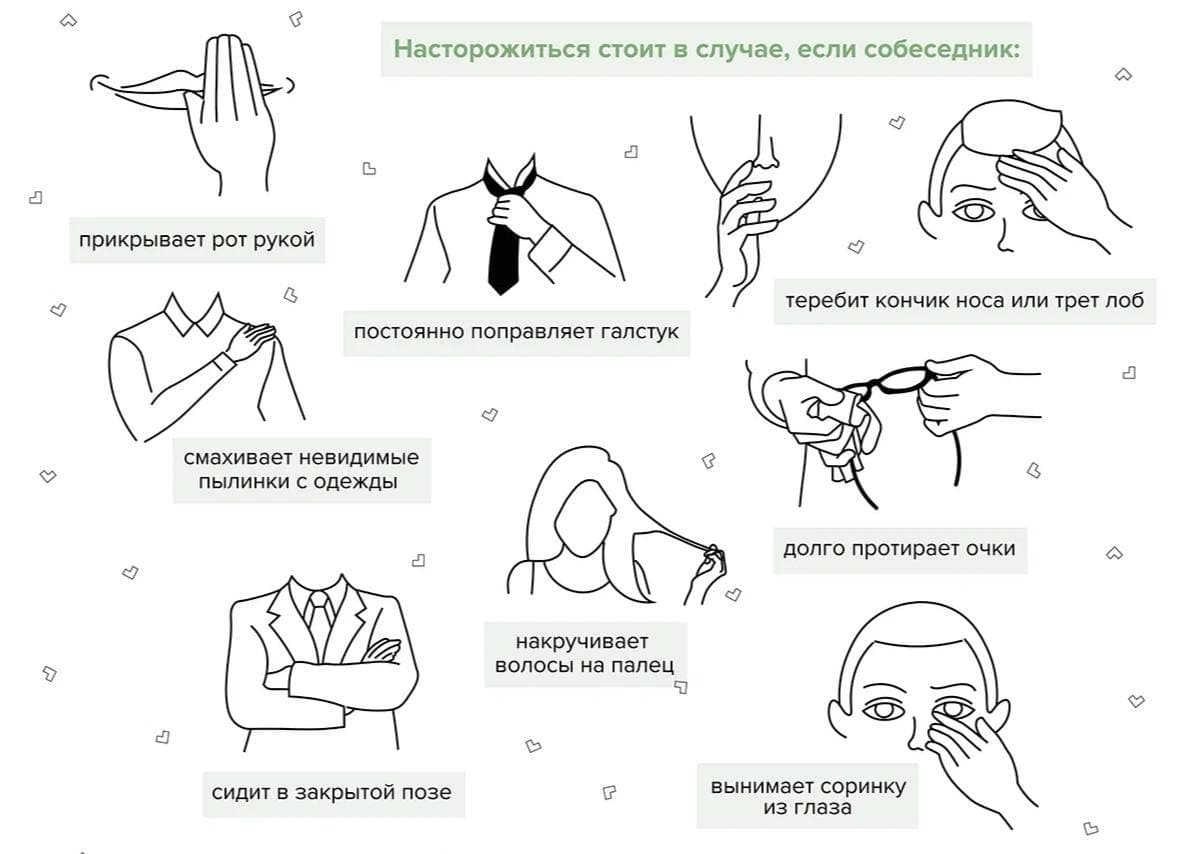 Насторожиться стоит в случае, если собеседник:

прикрывает рот рукой

постоянно поправляет галстук

теребит кончик носа или трет лоб

смахивает невидимые пылинки с одежды

долго протирает очки

накручивает волосы на палец

сидит в закрытой позе

вынимает соринку из глаза